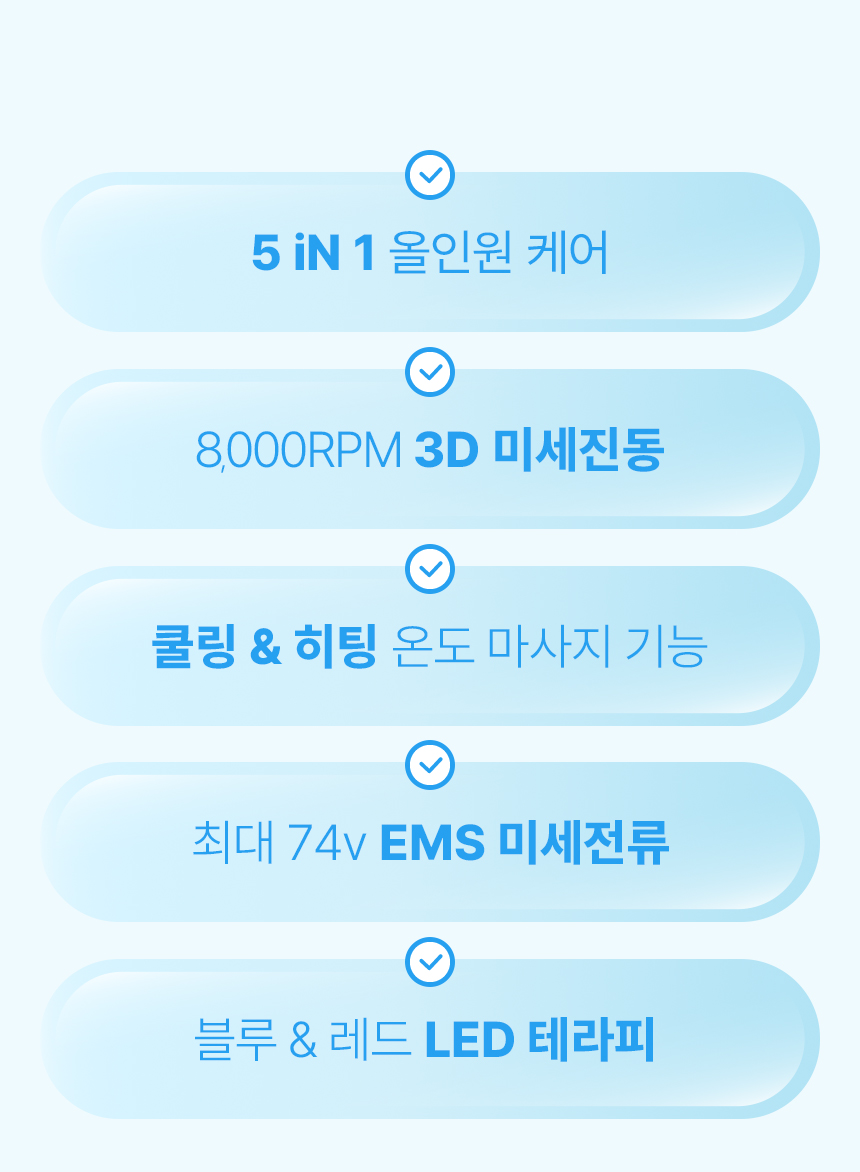 5 iN 1 올인원 케어

8,000RPM 3D 미세진동

쿨링 & 히팅 온도 마사지 기능

최대 74v EMS 미세전류

블루 & 레드 LED 테라피