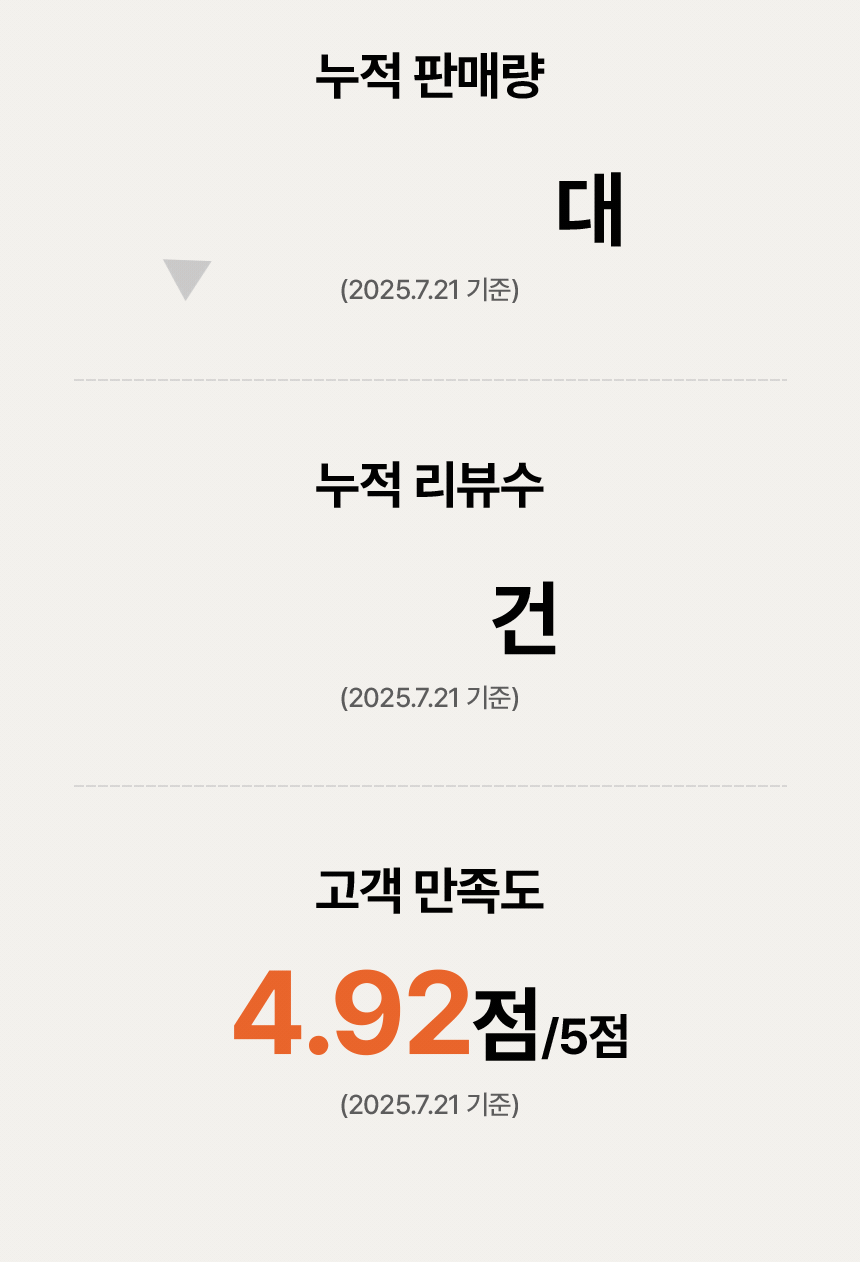 누적 판매량

대

(2025.7.21 기준)

누적 리뷰수

건

(2025.7.21 기준)

고객 만족도

4.92점/5점

(2025.7.21 기준)