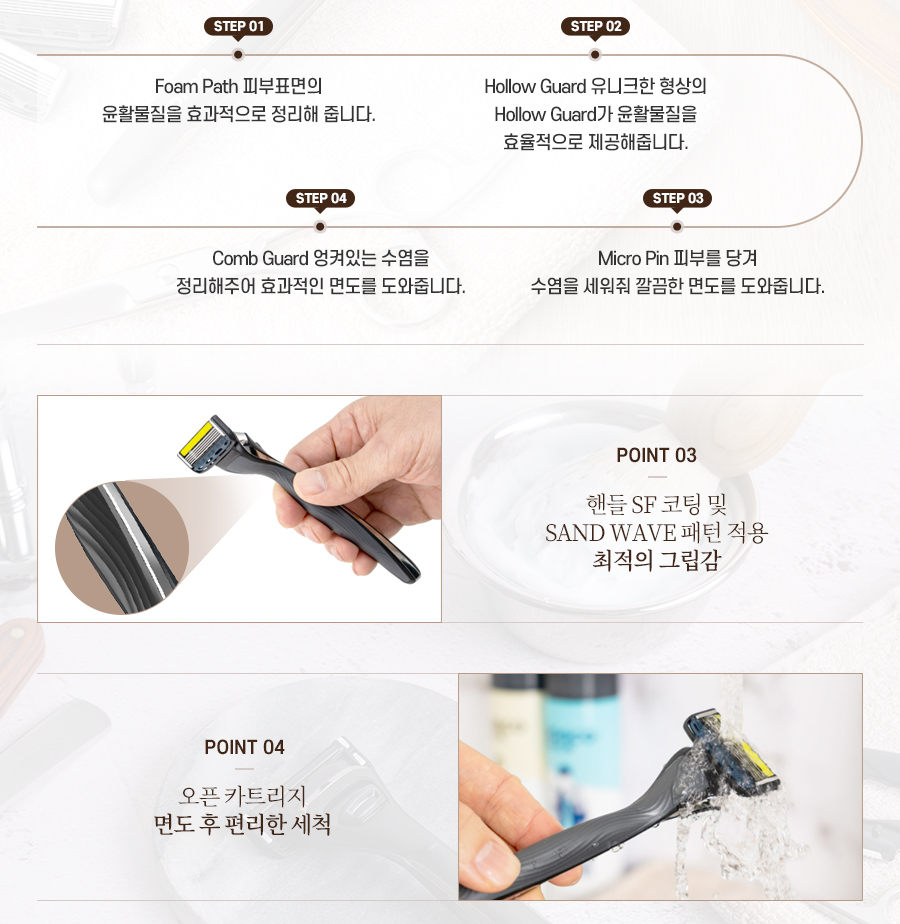 STEP 01

Foam Path 피부표면의 윤활물질을 효과적으로 정리해 줍니다.

STEP 02

Hollow Guard 유니크한 형상의 Hollow Guard가 윤활물질을 효율적으로 제공해줍니다.

STEP 04

Comb Guard 엉켜있는 수염을 정리해주어 효과적인 면도를 도와줍니다.

STEP 03

Micro Pin 피부를 당겨 수염을 세워줘 깔끔한 면도를 도와줍니다.

POINT 03

핸들 SF 코팅 및 SAND WAVE 패턴 적용 최적의 그립감

POINT 04

오픈 카트리지 면도 후 편리한 세척