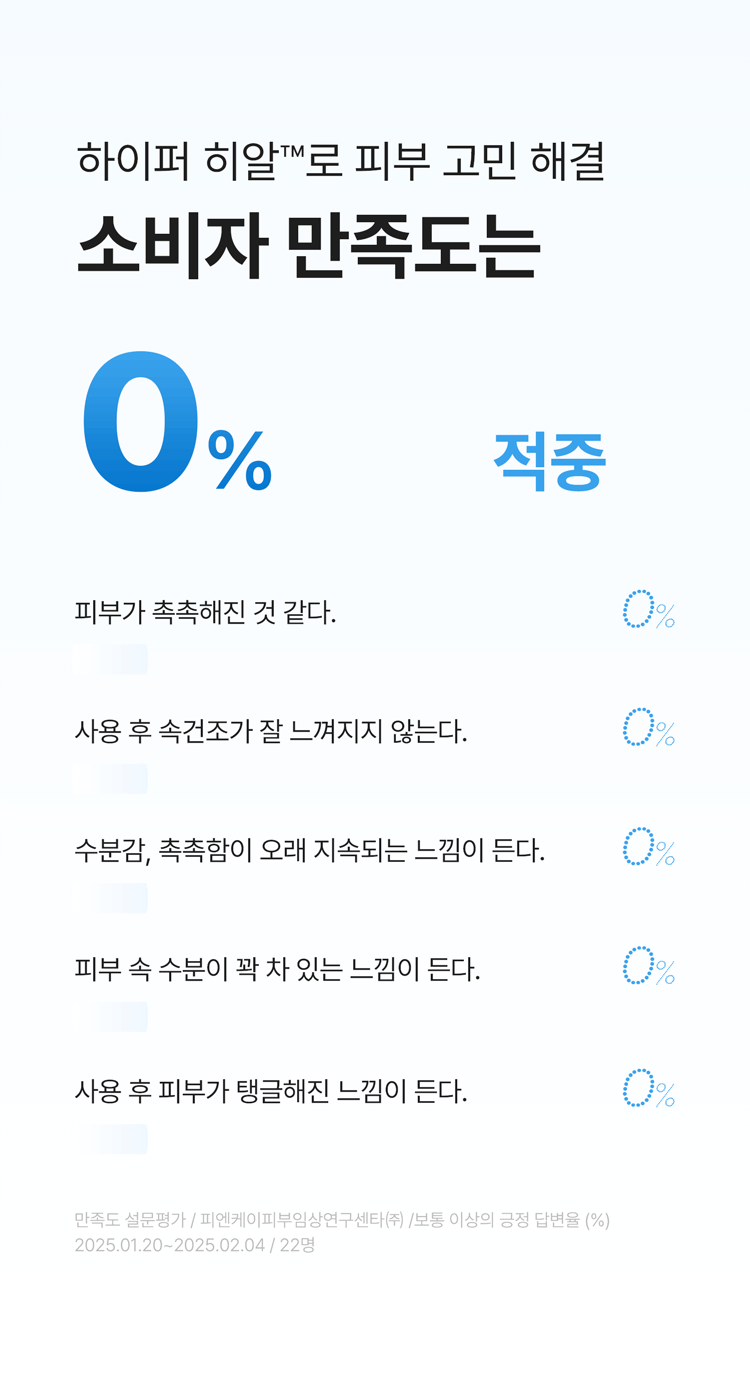 하이퍼 히알™로 피부 고민 해결

소비자 만족도는

0%

적중

피부가 촉촉해진 것 같다.

0%

사용 후 속건조가 잘 느껴지지 않는다.

0%

수분감, 촉촉함이 오래 지속되는 느낌이 든다.

0%

피부 속 수분이 꽉 차 있는 느낌이 든다.

0%

사용 후 피부가 탱글해진 느낌이 든다.

0%

만족도 설문평가 / 피엔케이피부임상연구센타㈜ /보통 이상의 긍정 답변율 (%)
2025.01.20~2025.02.04 / 22명